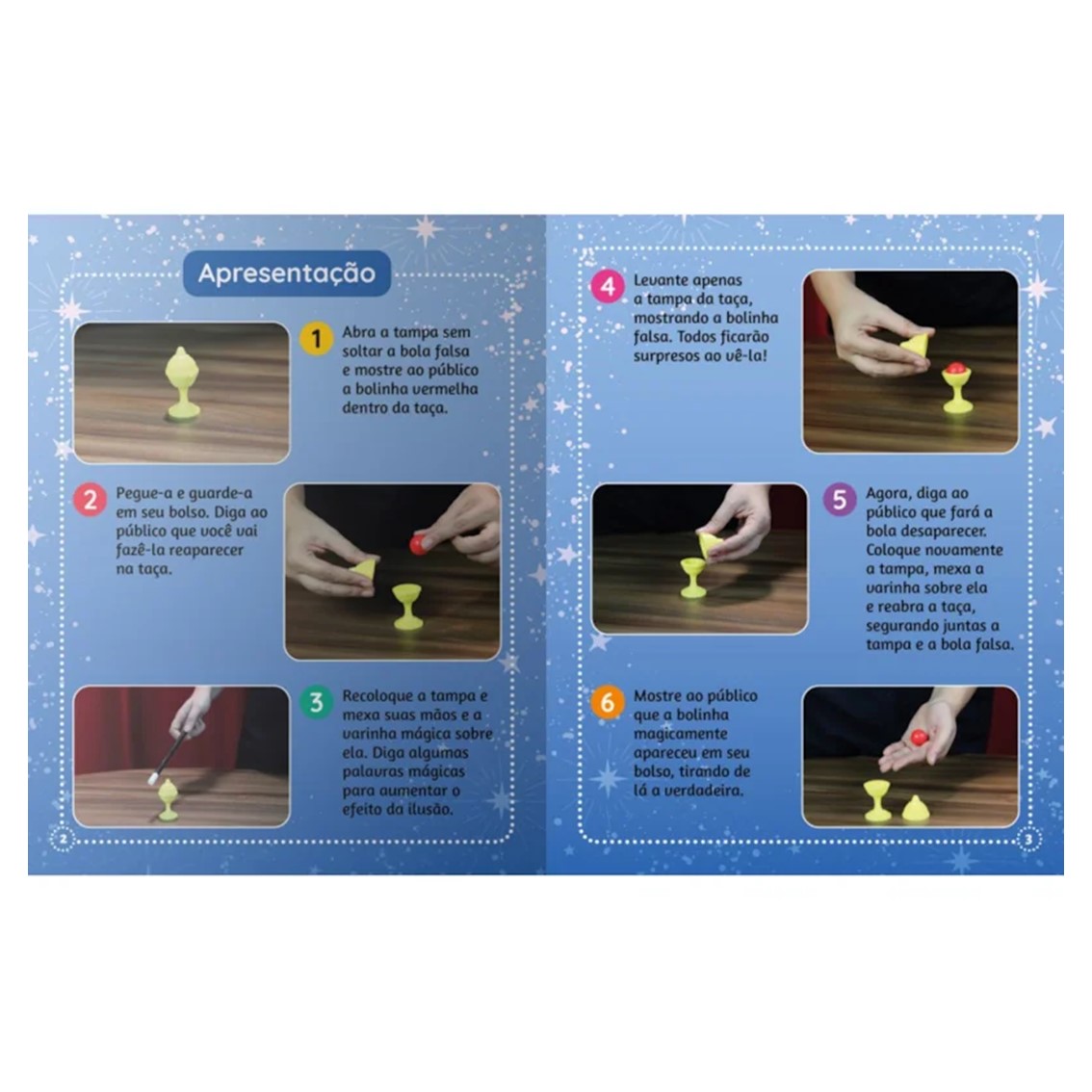 Apresentação

1 Abra a tampa sem soltar a bola falsa e mostre ao público a bolinha vermelha dentro da taça.

2 Pegue-a e guarde-a em seu bolso. Diga ao público que você vai fazê-la reaparecer na taça.

3 Recoloque a tampa e mexa suas mãos e a varinha mágica sobre ela. Diga algumas palavras mágicas para aumentar o efeito da ilusão.

2

4 Levante apenas a tampa da taça, mostrando a bolinha falsa. Todos ficarão surpresos ao vê-la!

5 Agora, diga ao público que fará a bola desaparecer. Coloque novamente a tampa, mexa a varinha sobre ela e reabra a taça, segurando juntas a tampa e a bola falsa.

6 Mostre ao público que a bolinha magicamente apareceu em seu bolso, tirando de lá a verdadeira.

3